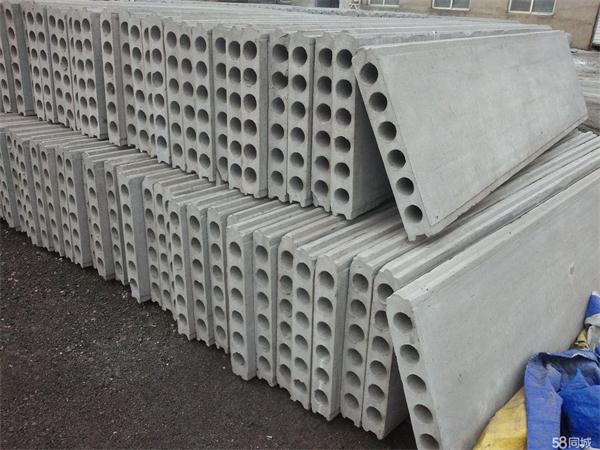 58同城