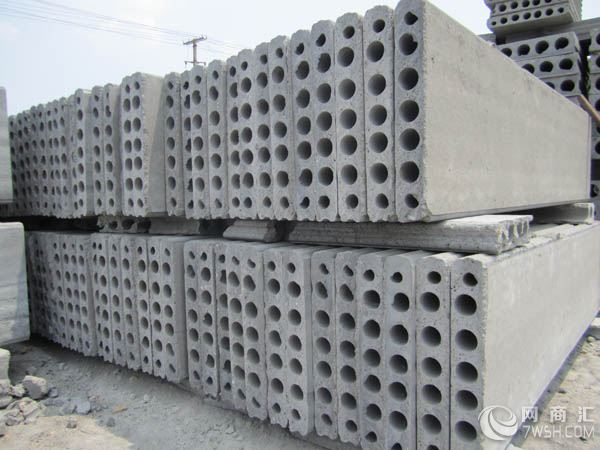 网商汇
7WSH.COM